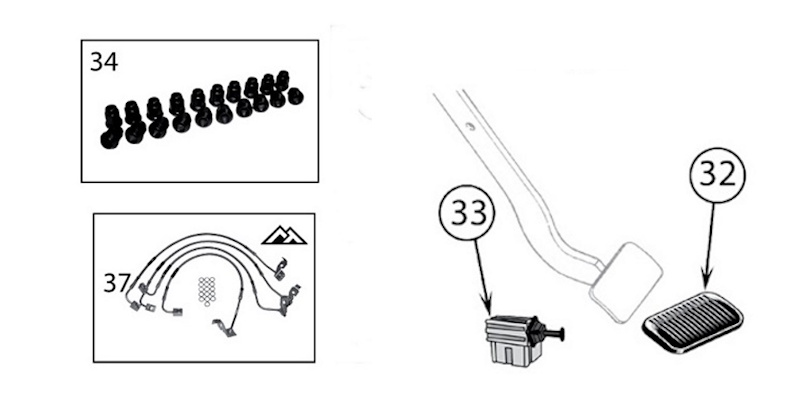 34

37

33

32